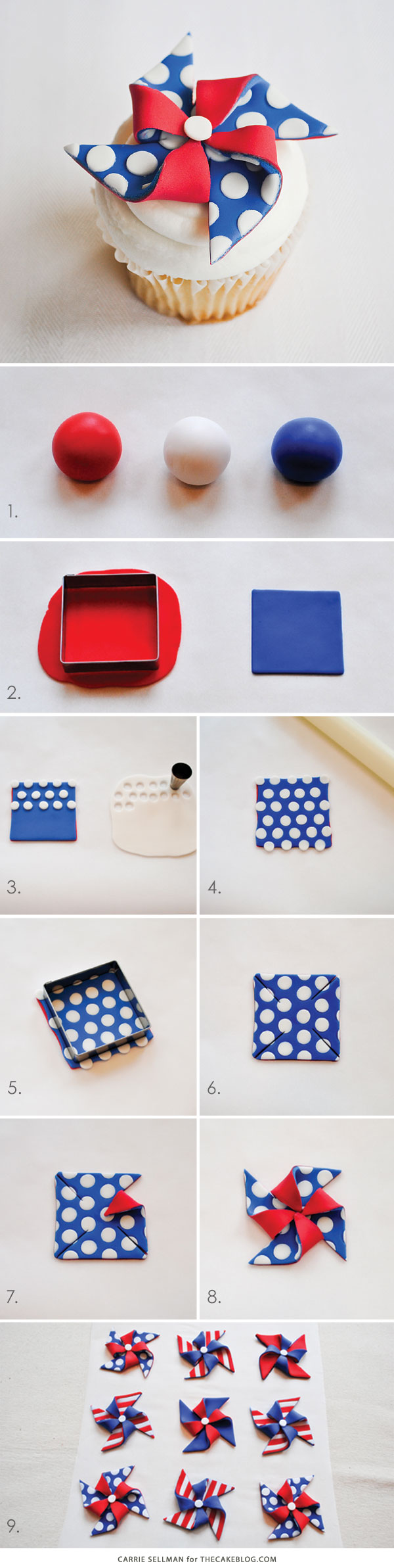 1.

2.

3.

4.

5.

6.

7.

8.

9.

CARRIE SELLMAN for THECAKEBLOG.COM